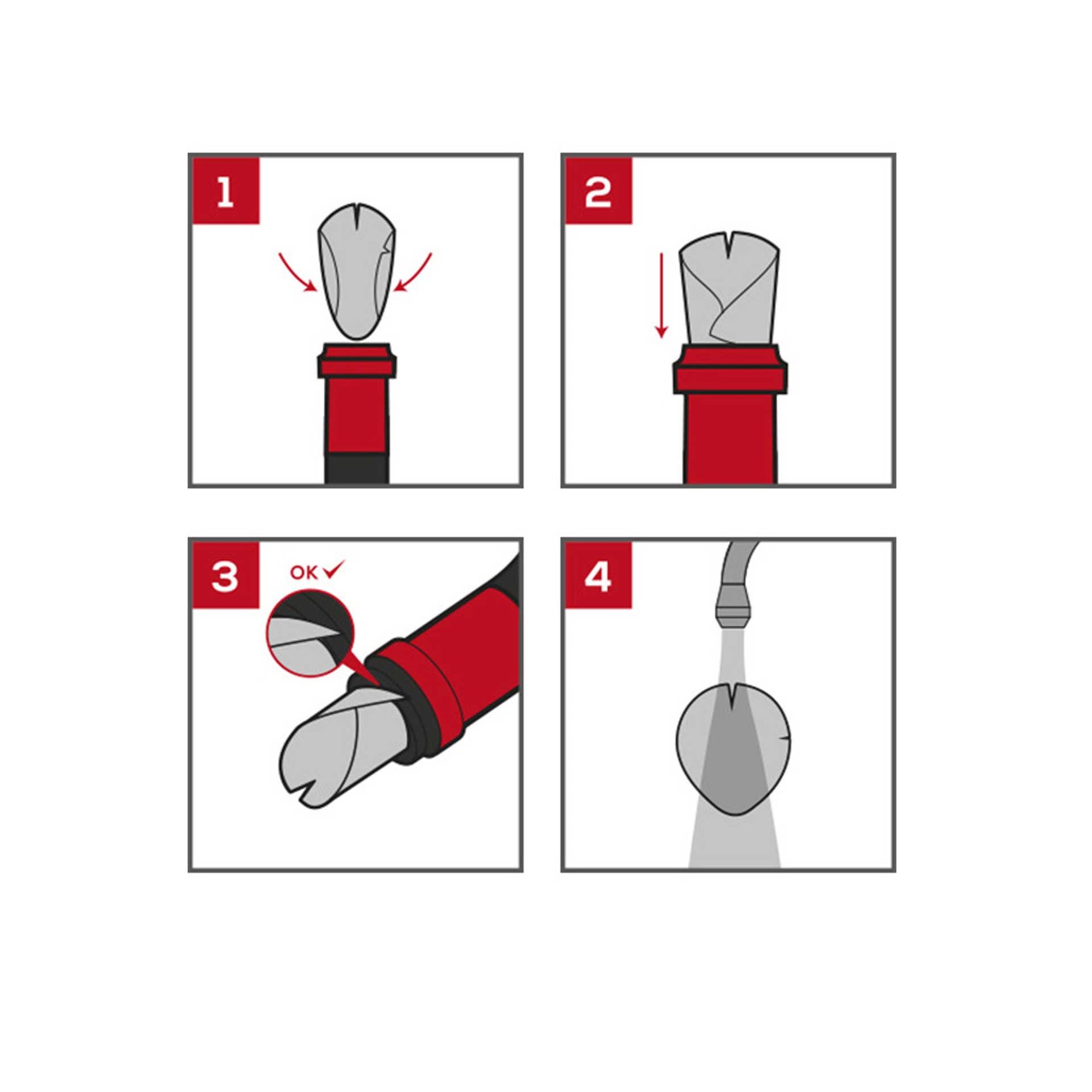 1

2

3

OK ✓

4