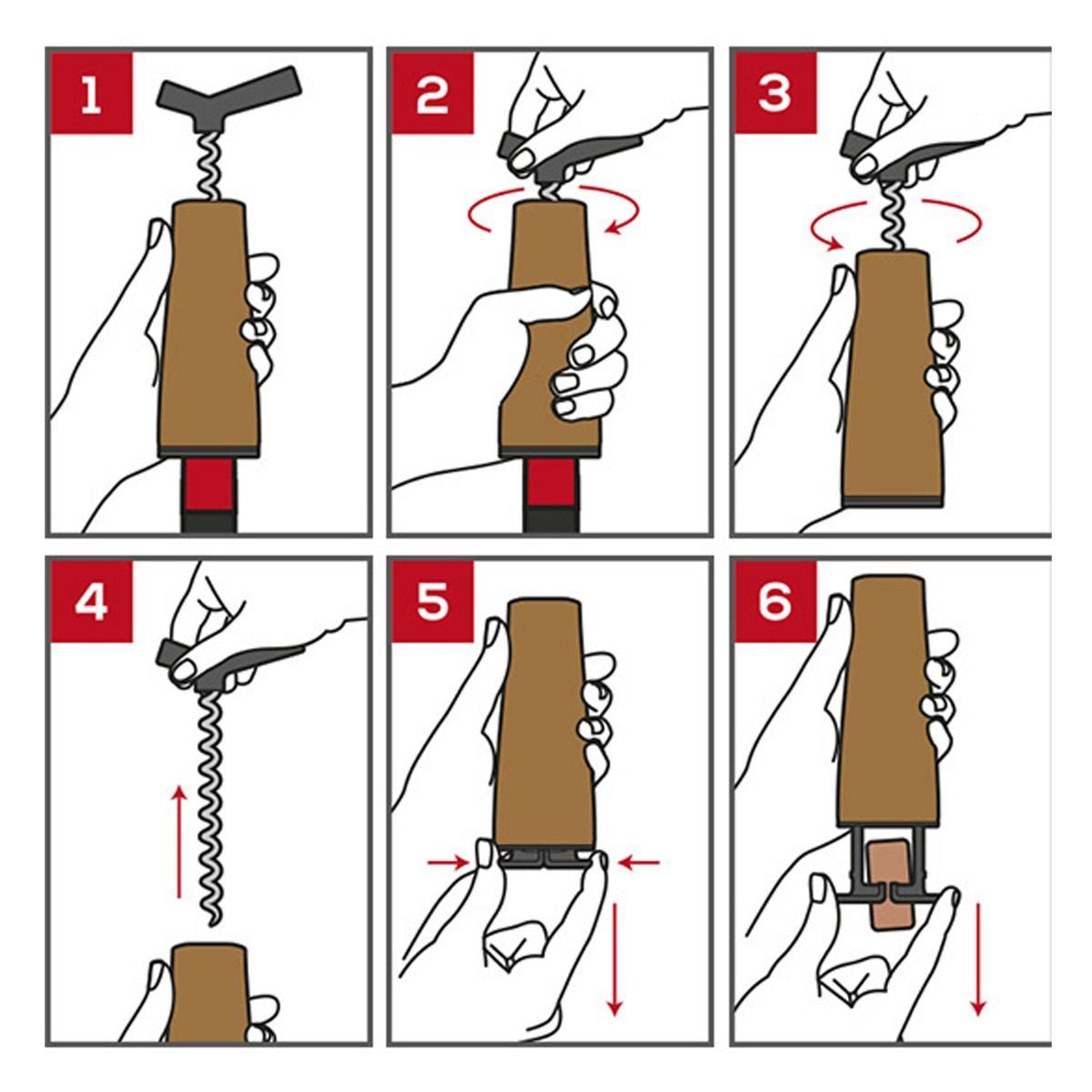 1

2

3

4

5

6